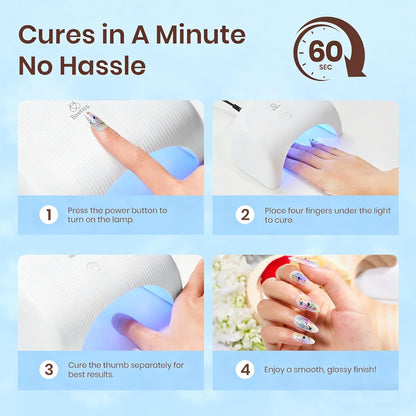 Cures in A Minute
No Hassle

60
SEC

Beetles

1 Press the power button to turn on the lamp.

2 Place four fingers under the light to cure.

3 Cure the thumb separately for best results.

4 Enjoy a smooth, glossy finish!